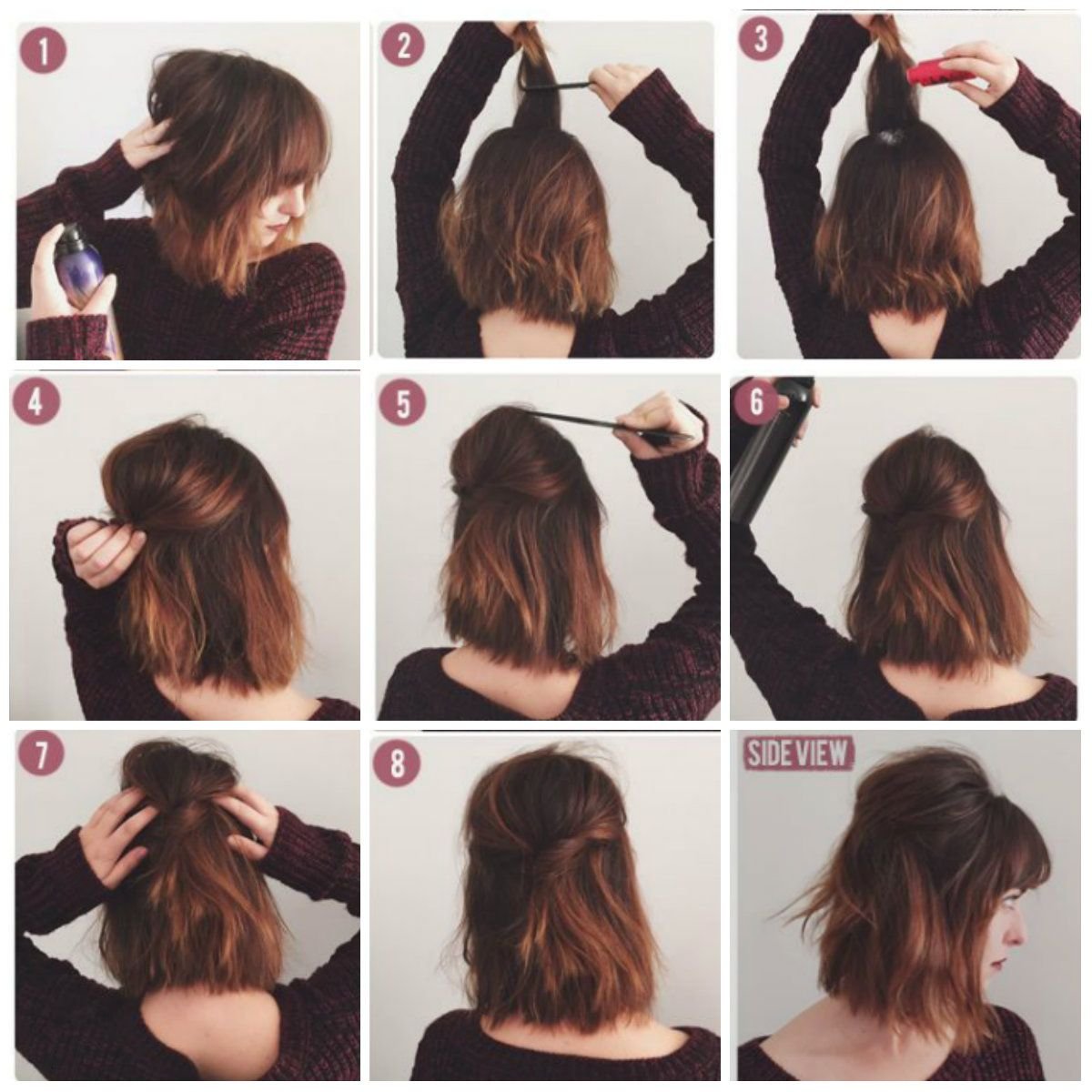 1

2

3

4

5

6

7

8

SIDE VIEW