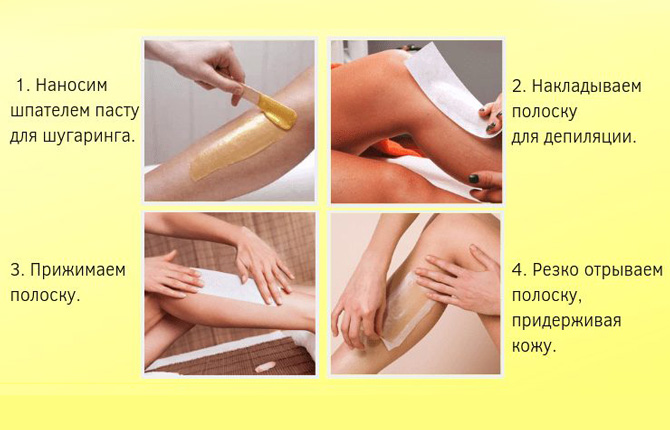 1. Наносим шпателем пасту для шугаринга.

2. Накладываем полоску для депиляции.

3. Прижимаем полоску.

4. Резко отрываем полоску, придерживая кожу.