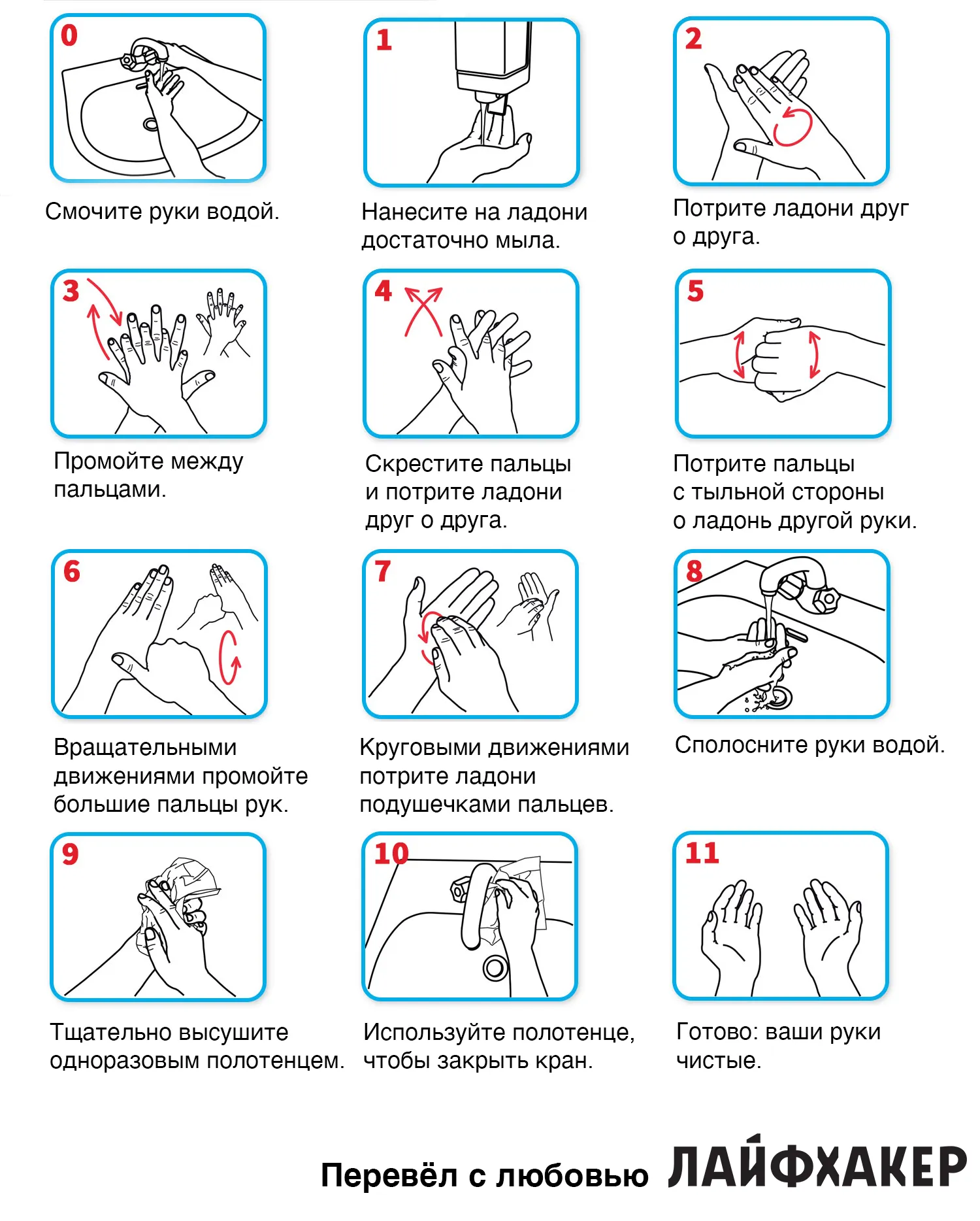 0

Смочите руки водой.

1

Нанесите на ладони достаточно мыла.

2

Потрите ладони друг о друга.

3

Промойте между пальцами.

4

Скрестите пальцы и потрите ладони друг о друга.

5

Потрите пальцы с тыльной стороны о ладонь другой руки.

6

Вращательными движениями промойте большие пальцы рук.

7

Круговыми движениями потрите ладони подушечками пальцев.

8

Сполосните руки водой.

9

Тщательно высушите одноразовым полотенцем.

10

Используйте полотенце, чтобы закрыть кран.

11

Готово: ваши руки чистые.

Перевёл с любовью ЛАЙФХАКЕР