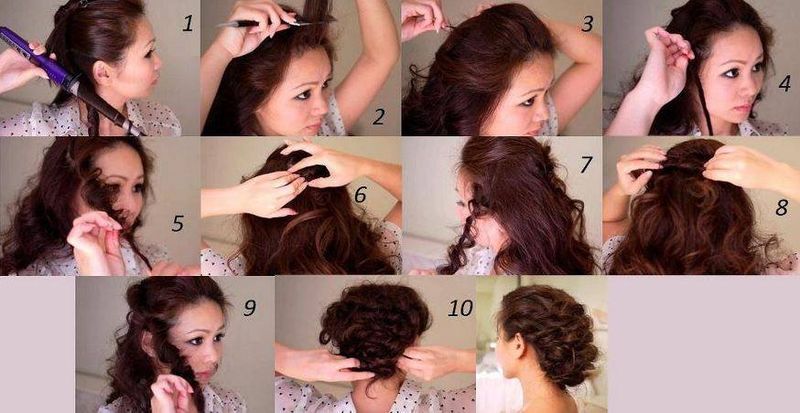 1
2
3
4
5
6
7
8
9
10