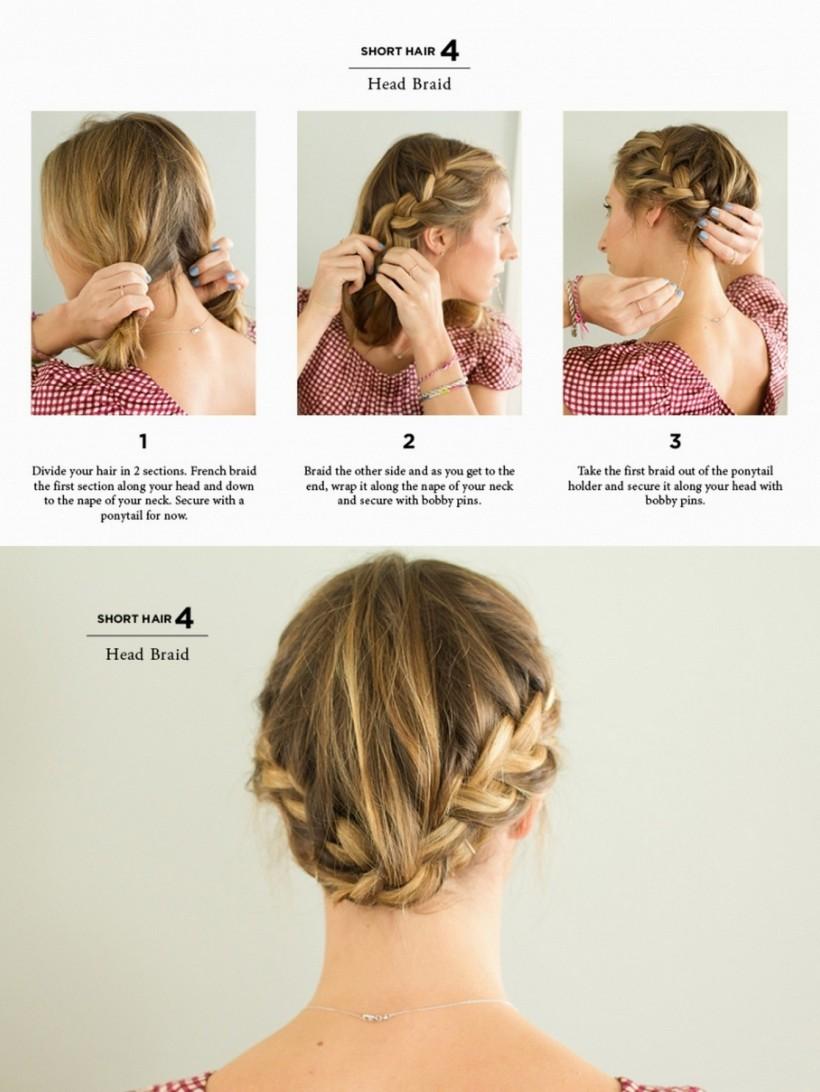 SHORT HAIR 4
Head Braid

1
Divide your hair in 2 sections. French braid the first section along your head and down to the nape of your neck. Secure with a ponytail for now.

2
Braid the other side and as you get to the end, wrap it along the nape of your neck and secure with bobby pins.

3
Take the first braid out of the ponytail holder and secure it along your head with bobby pins.

SHORT HAIR 4
Head Braid