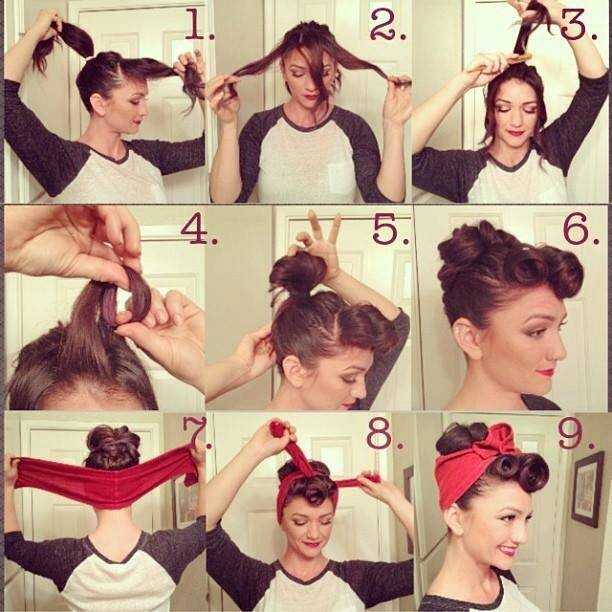 1.

2.

3.

4.

5.

6.

7.

8.

9.